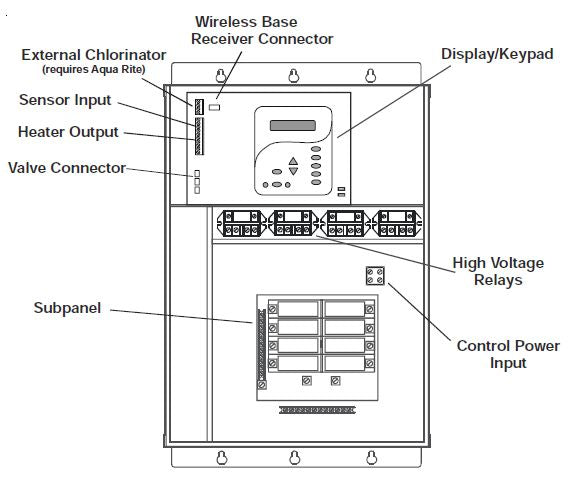 Wireless Base
Receiver Connector

External Chlorinator
(requires Aqua Rite)

Display/Keypad

Sensor Input

Heater Output

Valve Connector

High Voltage
Relays

Subpanel

Control Power
Input